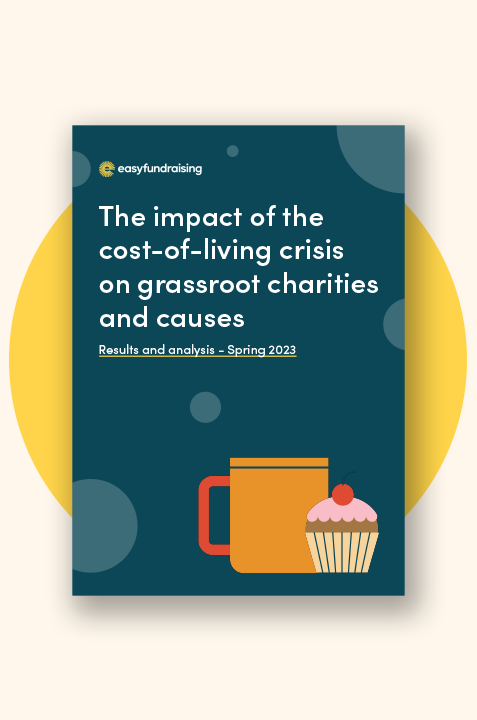 easyfundraising

The impact of the cost-of-living crisis on grassroot charities and causes

Results and analysis - Spring 2023